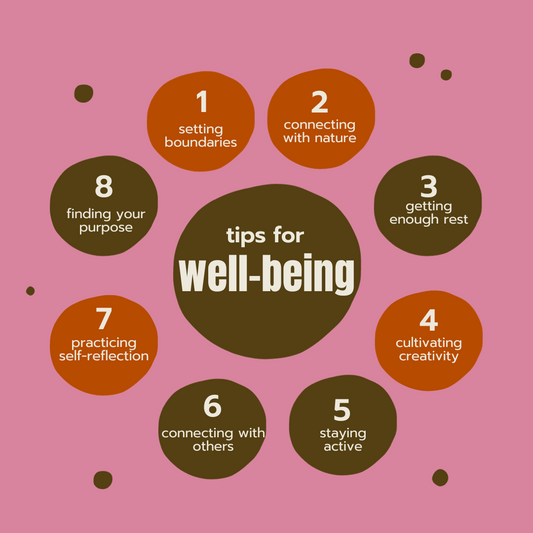 tips for
well-being

1
setting boundaries

2
connecting with nature

3
getting enough rest

4
cultivating creativity

5
staying active

6
connecting with others

7
practicing self-reflection

8
finding your purpose